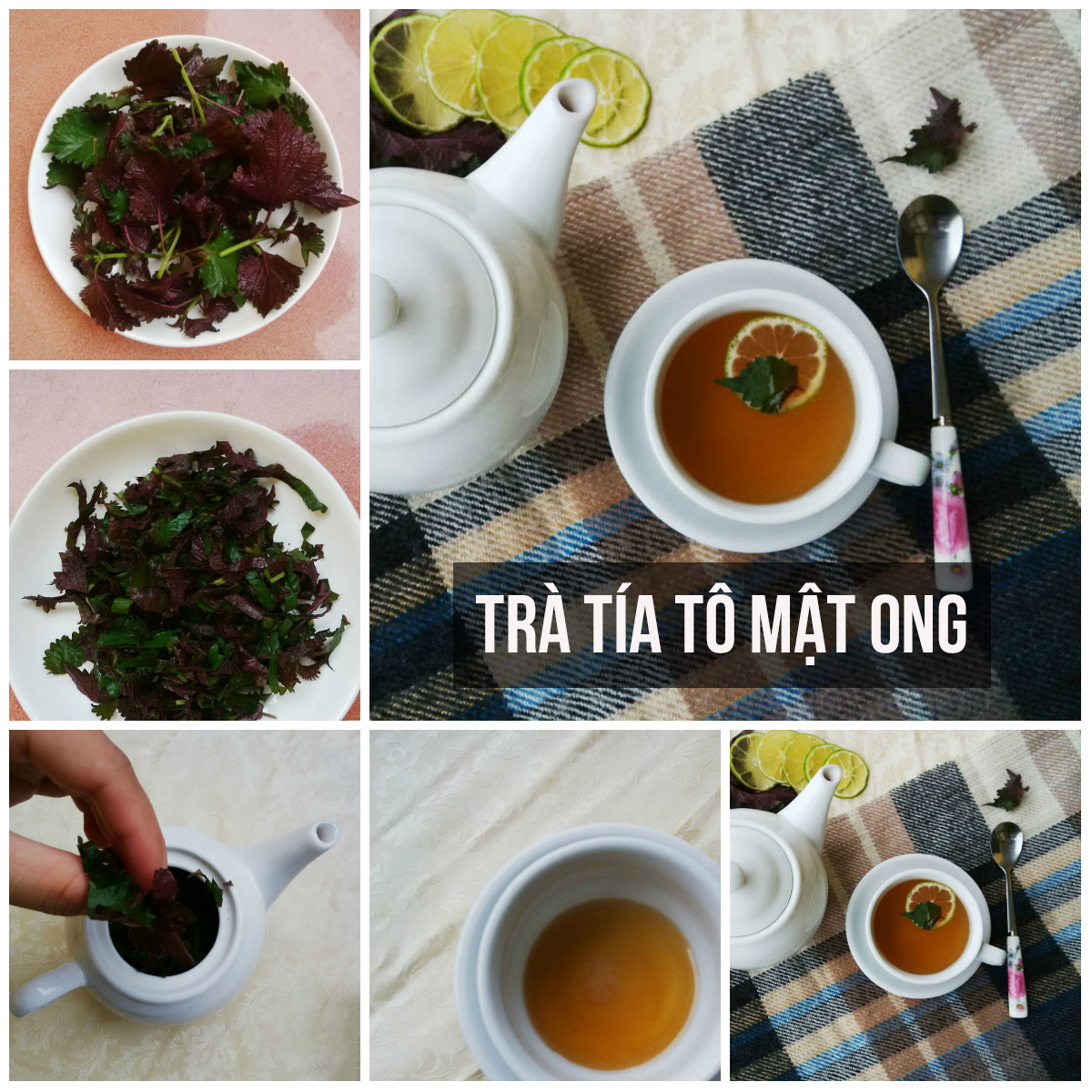 TRÀ TÍA TÔ MẬT ONG